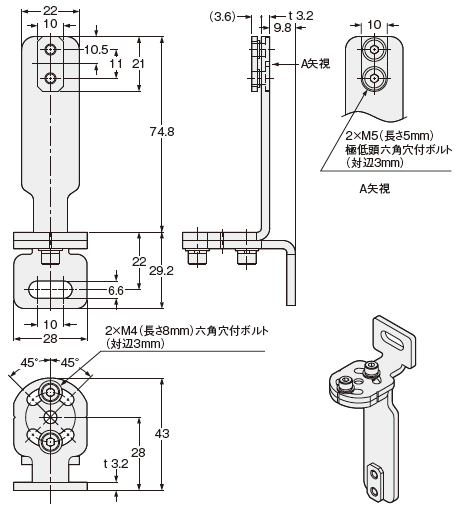 22
10
10.5
11
21
74.8
22
29.2
6.6
10
28

(3.6)
t 3.2
9.8
A矢視

10
2×M5（長さ5mm）
極低頭六角穴付ボルト
（対辺3mm）
A矢視

2×M4（長さ8mm）六角穴付ボルト
（対辺3mm）
45°
45°
43
28
t 3.2