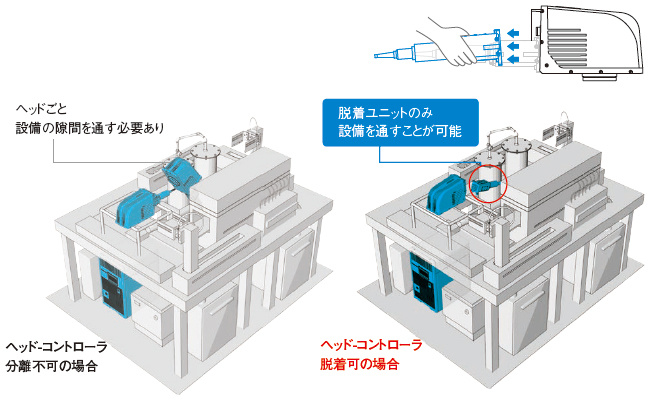 ヘッドごと
設備の隙間を通す必要あり

脱着ユニットのみ
設備を通すことが可能

ヘッド-コントローラ
分離不可の場合

ヘッド-コントローラ
脱着可の場合